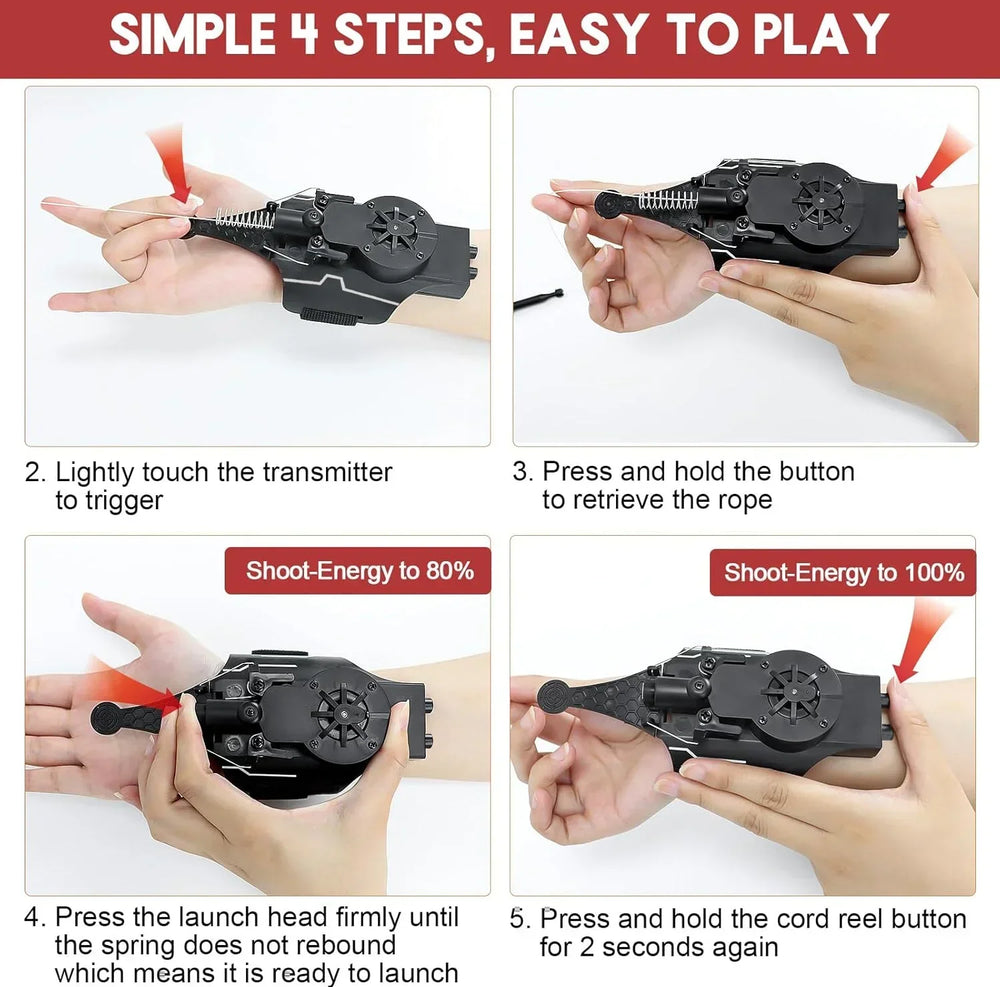 SIMPLE 4 STEPS, EASY TO PLAY

2. Lightly touch the transmitter to trigger

3. Press and hold the button to retrieve the rope

Shoot-Energy to 80%

4. Press the launch head firmly until the spring does not rebound which means it is ready to launch

Shoot-Energy to 100%

5. Press and hold the cord reel button for 2 seconds again